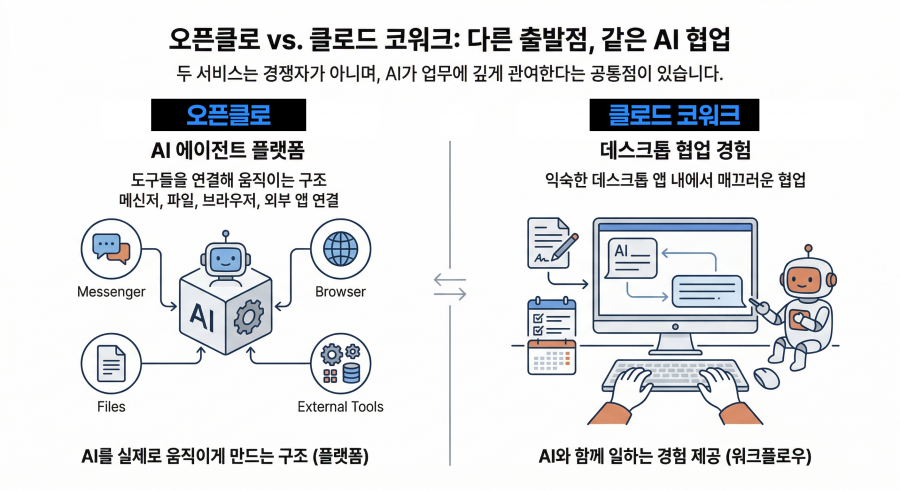 오픈클로 vs. 클로드 코워크: 다른 출발점, 같은 AI 협업

두 서비스는 경쟁자가 아니며, AI가 업무에 깊게 관여한다는 공통점이 있습니다.

오픈클로

AI 에이전트 플랫폼

도구들을 연결해 움직이는 구조
메신저, 파일, 브라우저, 외부 앱 연결

Messenger

Browser

AI

Files

External Tools

AI를 실제로 움직이게 만드는 구조 (플랫폼)

클로드 코워크

데스크톱 협업 경험

익숙한 데스크톱 앱 내에서 매끄러운 협업

AI

AI와 함께 일하는 경험 제공 (워크플로우)