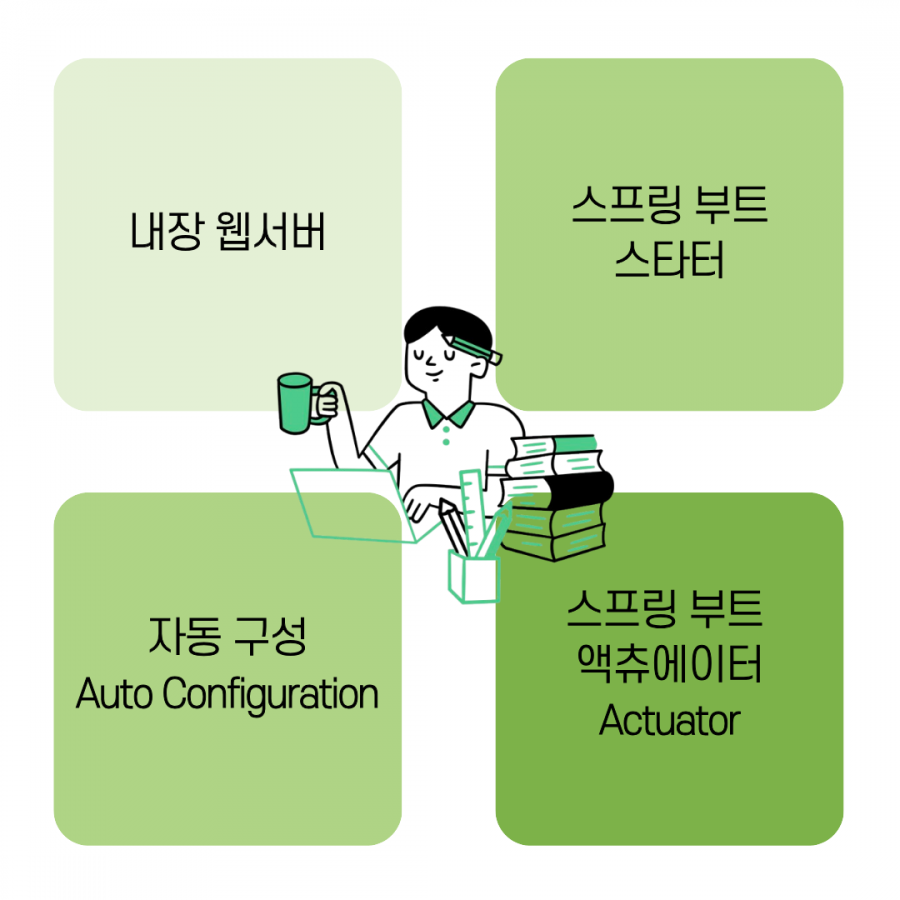 내장 웹서버

스프링 부트
스타터

자동 구성
Auto Configuration

스프링 부트
액츄에이터
Actuator